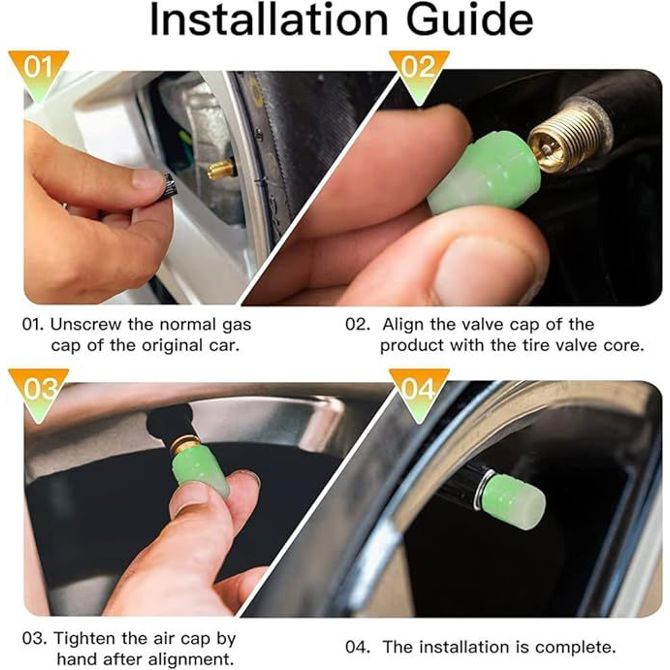 Installation Guide

01

02

01. Unscrew the normal gas cap of the original car.

02. Align the valve cap of the product with the tire valve core.

03

04

03. Tighten the air cap by hand after alignment.

04. The installation is complete.