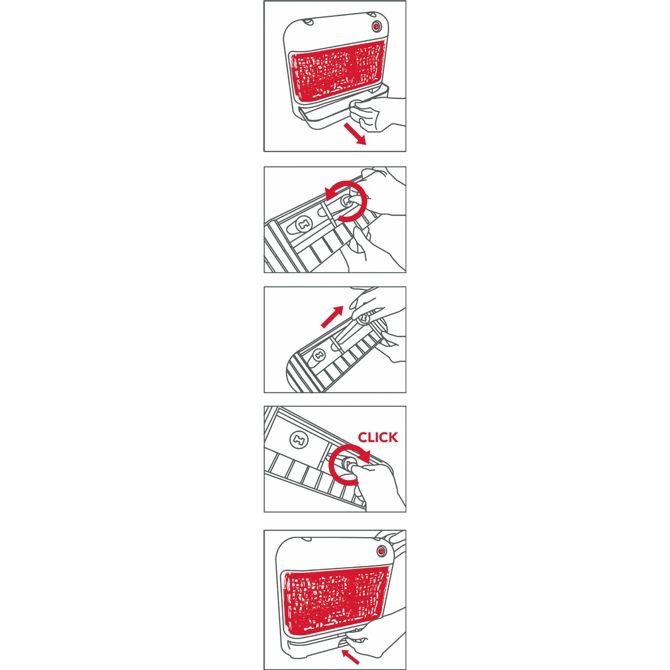 CLICK